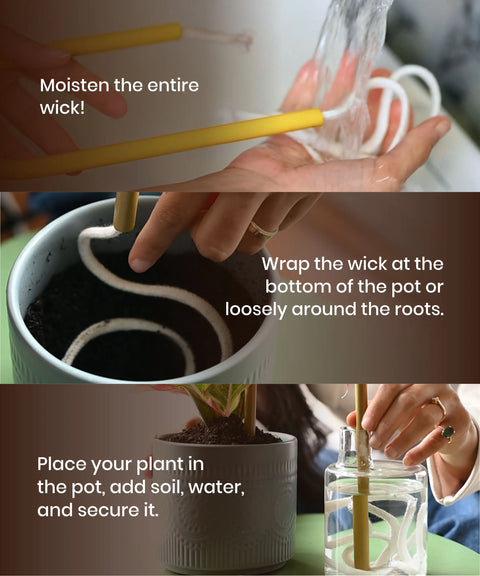 Moisten the entire wick!

Wrap the wick at the bottom of the pot or loosely around the roots.

Place your plant in the pot, add soil, water, and secure it.