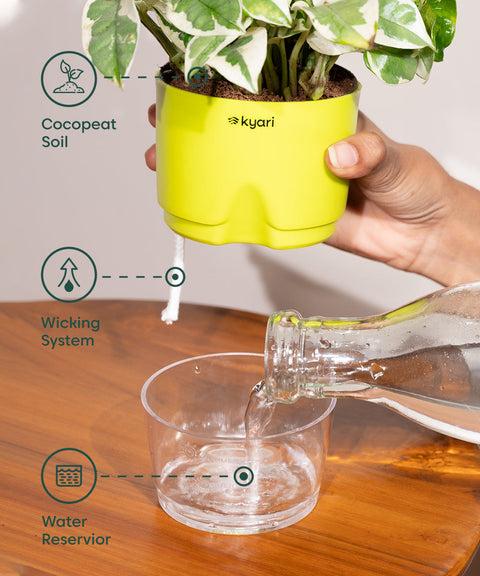 Cocopeat Soil

kyari

Wicking System

Water Reservior