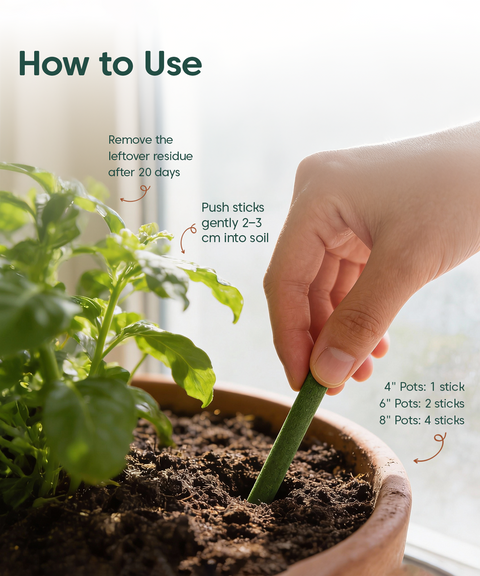 How to Use

Remove the leftover residue after 20 days

Push sticks gently 2–3 cm into soil

4" Pots: 1 stick
6" Pots: 2 sticks
8" Pots: 4 sticks